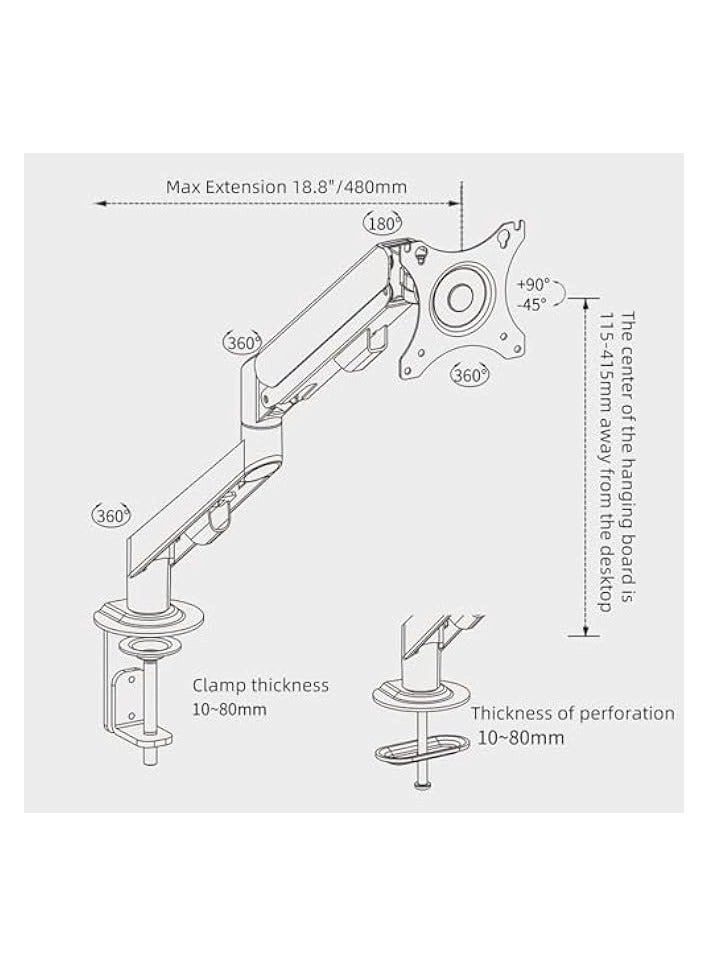 Max Extension 18.8"/480mm

180°

+90°
-45°

360°

360°

360°

The center of the hanging board is 115-415mm away from the desktop

Clamp thickness
10~80mm

Thickness of perforation
10~80mm