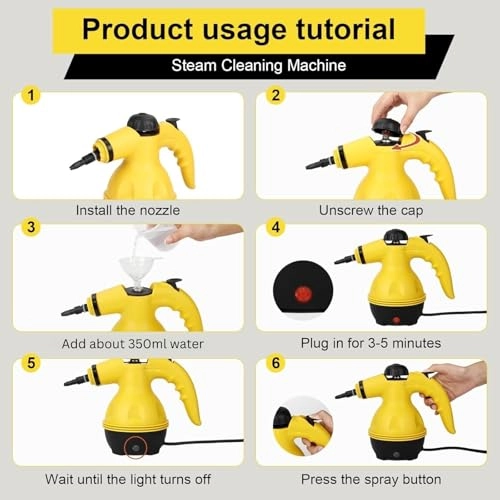 Product usage tutorial

Steam Cleaning Machine

1

Install the nozzle

2

Unscrew the cap

3

Add about 350ml water

4

Plug in for 3-5 minutes

5

Wait until the light turns off

6

Press the spray button