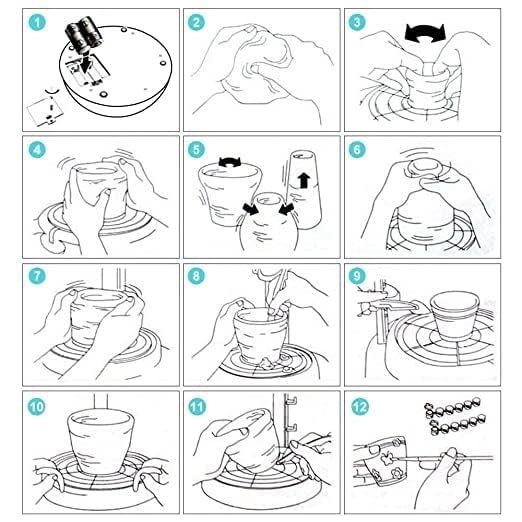 1
2
3
4
5
6
7
8
9
10
11
12