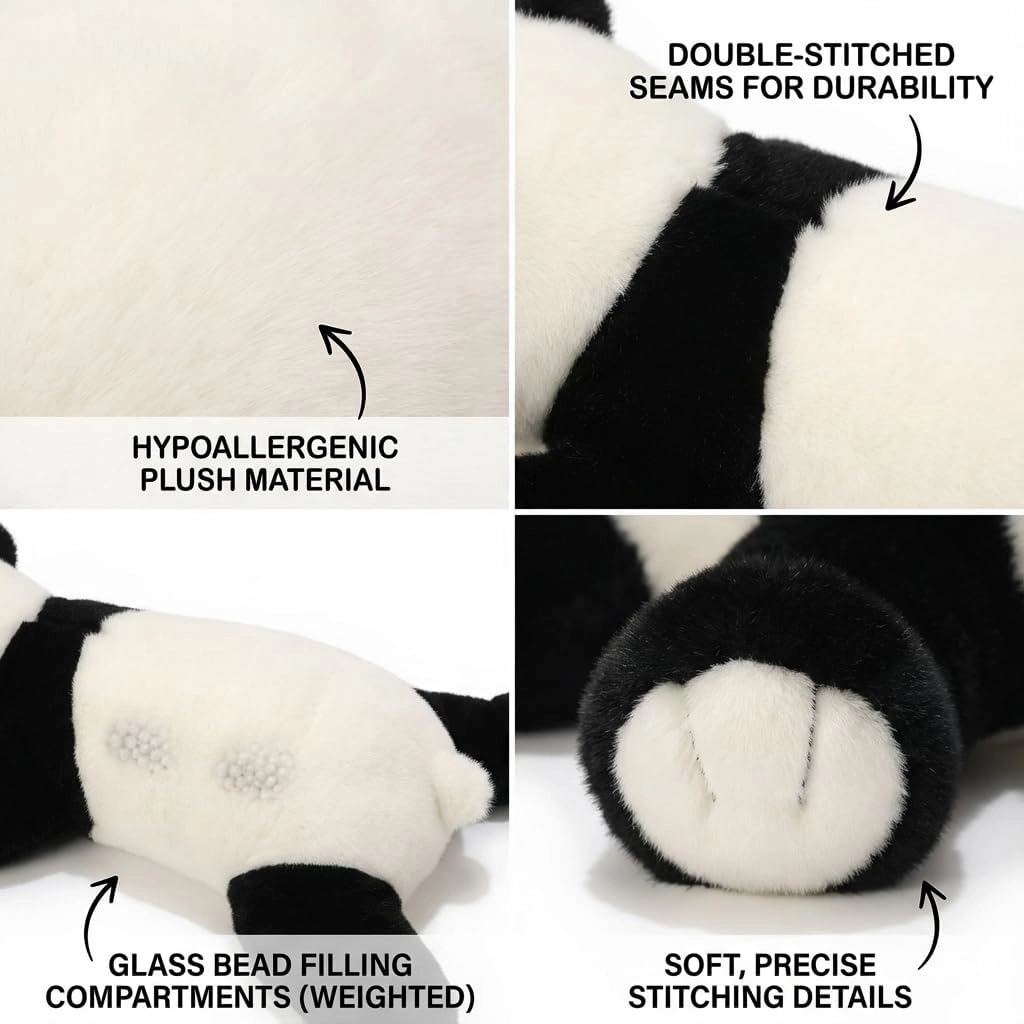 HYPOALLERGENIC PLUSH MATERIAL

DOUBLE-STITCHED SEAMS FOR DURABILITY

GLASS BEAD FILLING COMPARTMENTS (WEIGHTED)

SOFT, PRECISE STITCHING DETAILS