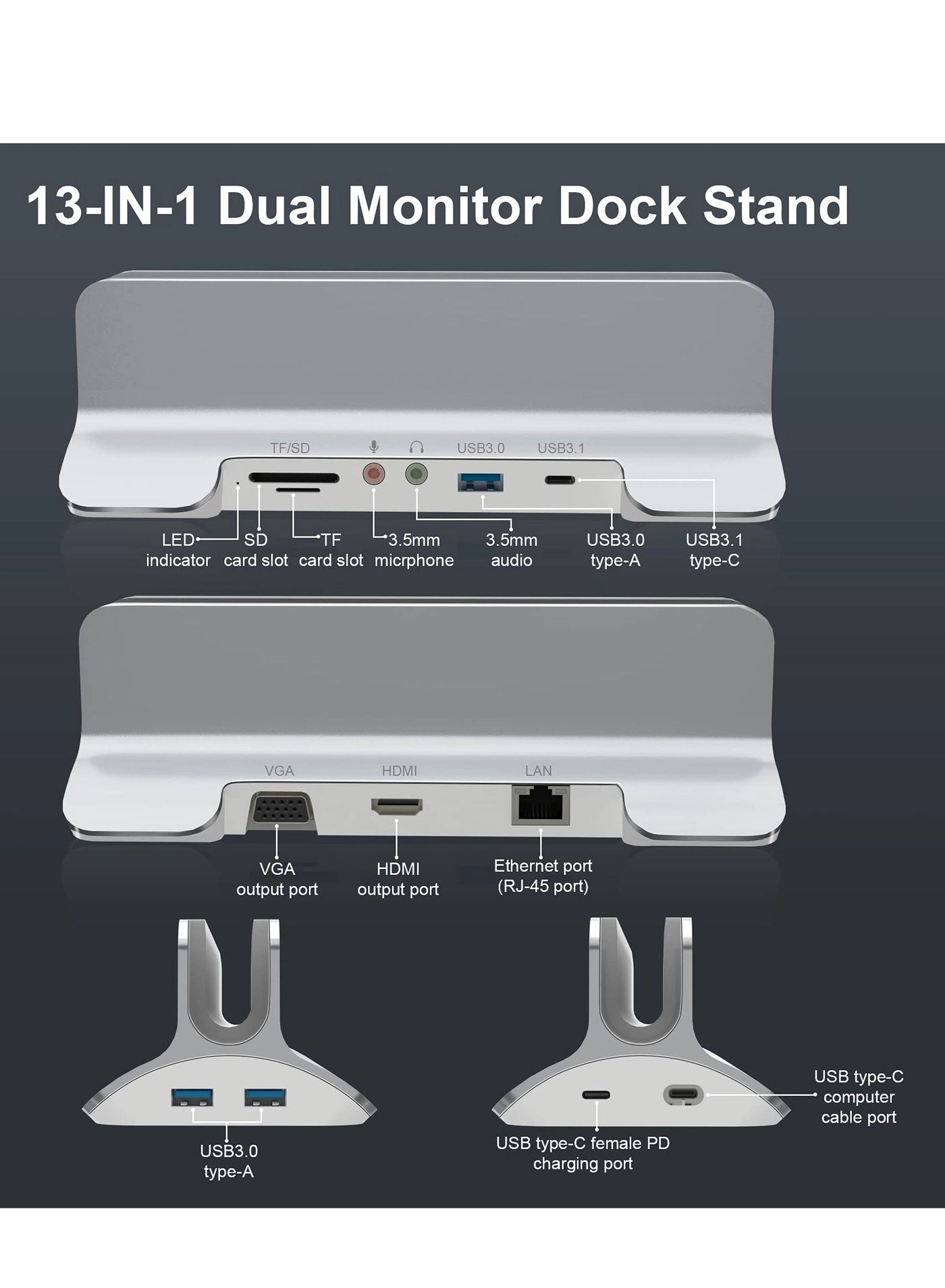 13-IN-1 Dual Monitor Dock Stand

TF/SD USB3.0 USB3.1

LED indicator

SD card slot

TF card slot

3.5mm micrphone

3.5mm audio

USB3.0 type-A

USB3.1 type-C

VGA HDMI LAN

VGA output port

HDMI output port

Ethernet port (RJ-45 port)

USB3.0 type-A

USB type-C female PD charging port

USB type-C computer cable port