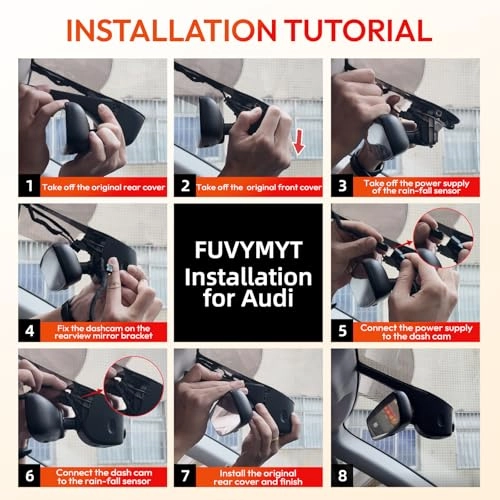 INSTALLATION TUTORIAL

1 Take off the original rear cover

2 Take off the original front cover

3 Take off the power supply of the rain-fall sensor

4 Fix the dashcam on the rearview mirror bracket

FUVYMYT Installation for Audi

5 Connect the power supply to the dash cam

6 Connect the dash cam to the rain-fall sensor

7 Install the original rear cover and finish

8