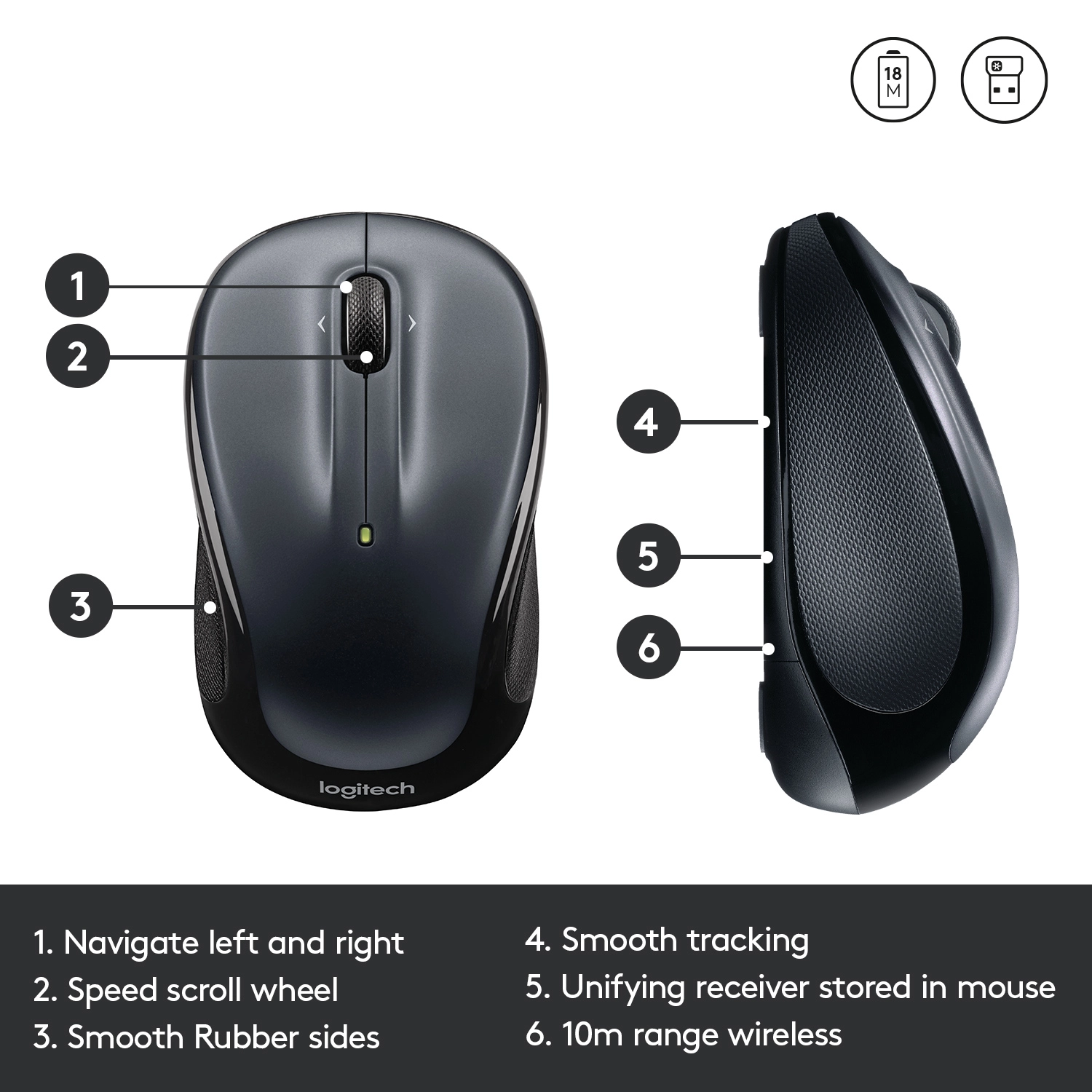 18
M

1

2

3

4

5

6

logitech

1. Navigate left and right
2. Speed scroll wheel
3. Smooth Rubber sides

4. Smooth tracking
5. Unifying receiver stored in mouse
6. 10m range wireless