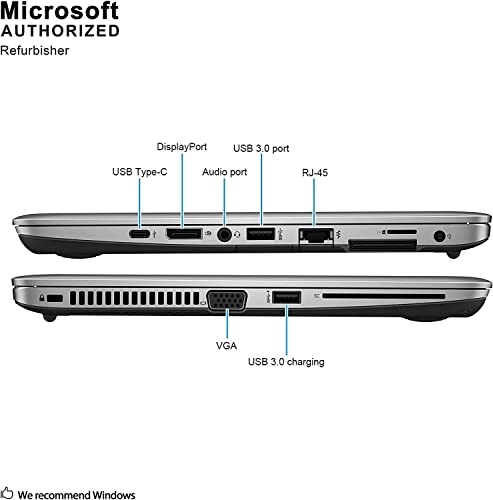 Microsoft
AUTHORIZED
Refurbisher

DisplayPort
USB 3.0 port
USB Type-C
Audio port
RJ-45

VGA
USB 3.0 charging

We recommend Windows