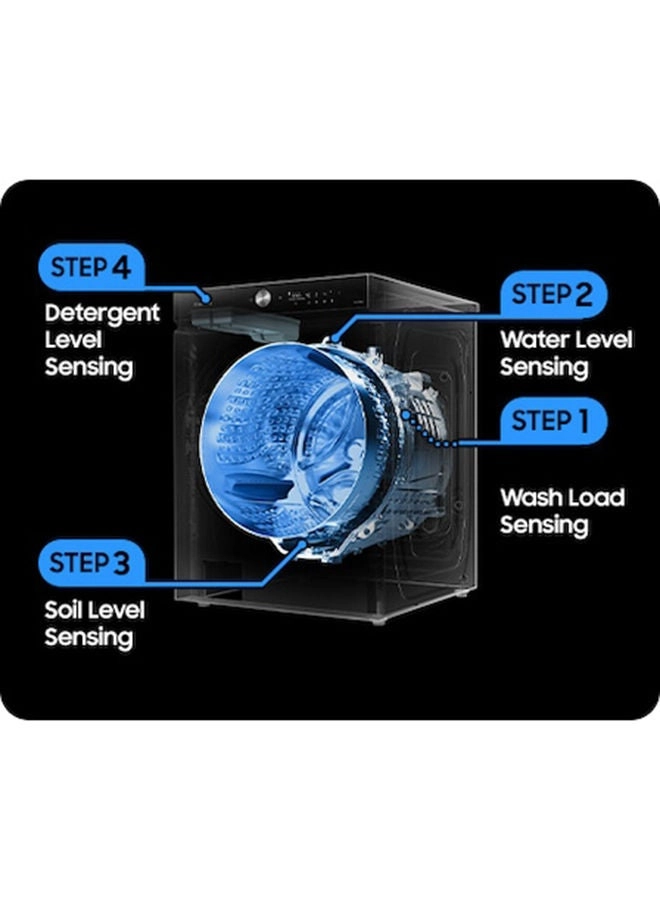 STEP 4
Detergent Level Sensing

STEP 2
Water Level Sensing

STEP 1
Wash Load Sensing

STEP 3
Soil Level Sensing