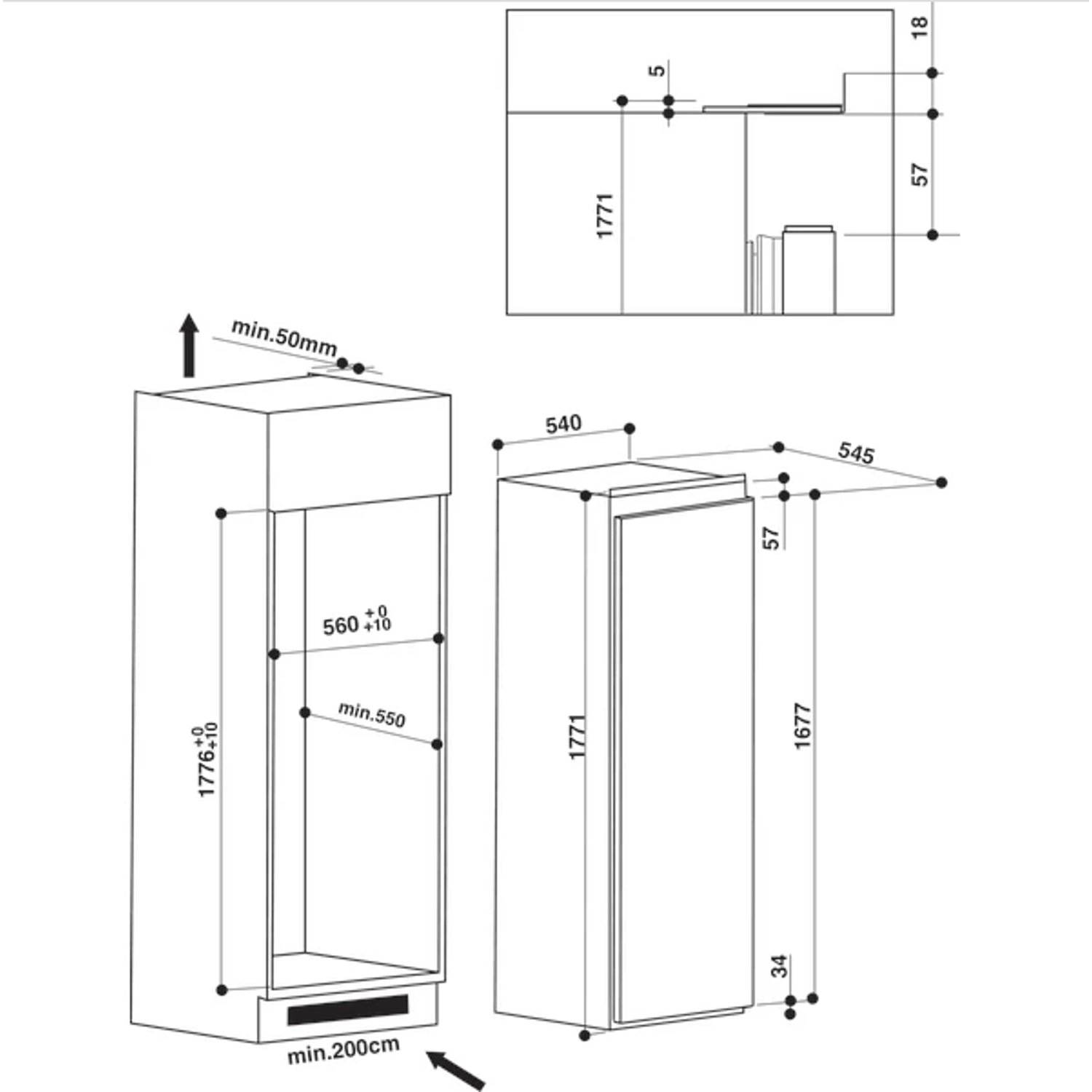 18
5
57
1771
min.50mm
540
545
57
$560^{+0}_{+10}$
min.550
$1776^{+0}_{+10}$
1771
1677
34
min.200cm