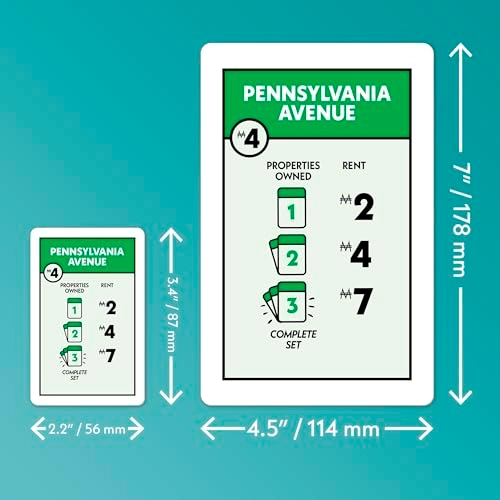 PENNSYLVANIA AVENUE

₩4

PROPERTIES OWNED

RENT

1

₩2

2

₩4

3

₩7

COMPLETE SET

3.4" / 87 mm

2.2" / 56 mm

PENNSYLVANIA AVENUE

₩4

PROPERTIES OWNED

RENT

1

₩2

2

₩4

3

₩7

COMPLETE SET

7" / 178 mm

4.5" / 114 mm