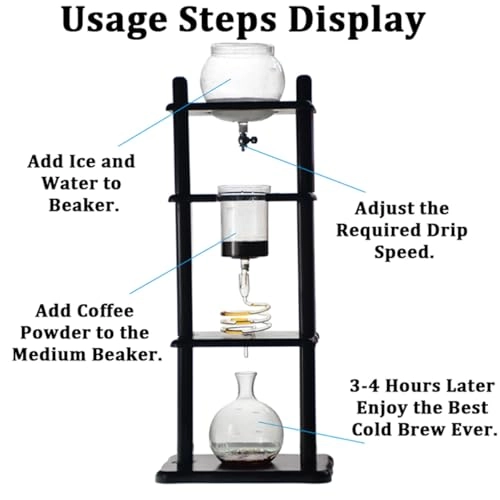 Usage Steps Display

Add Ice and Water to Beaker.

Adjust the Required Drip Speed.

Add Coffee Powder to the Medium Beaker.

3-4 Hours Later Enjoy the Best Cold Brew Ever.