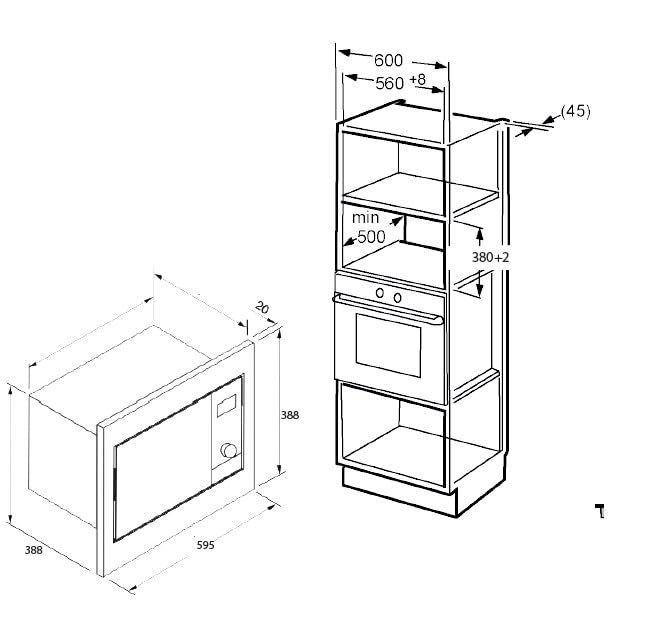 600
560 +8
(45)
min
500
380+2
20
388
388
595