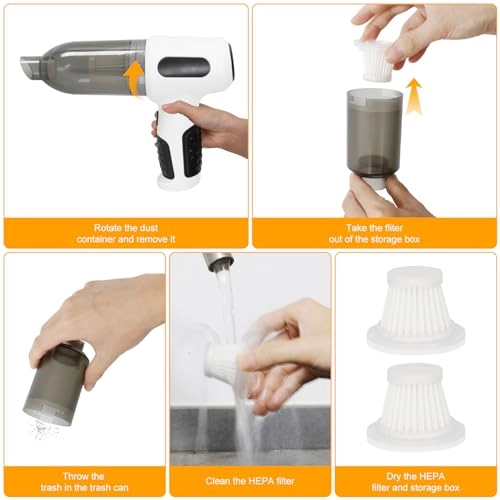 Rotate the dust container and remove it

Take the filter out of the storage box

Throw the trash in the trash can

Clean the HEPA filter

Dry the HEPA filter and storage box