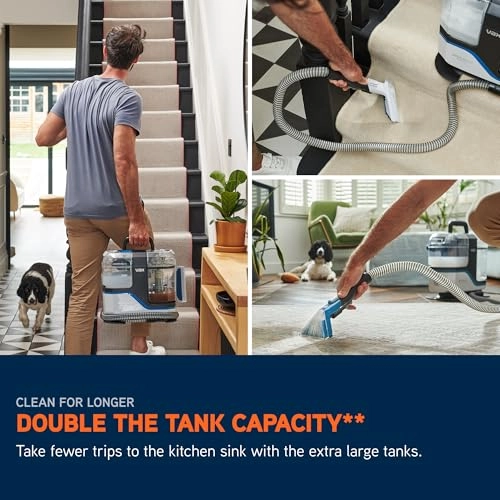 CLEAN FOR LONGER
DOUBLE THE TANK CAPACITY**
Take fewer trips to the kitchen sink with the extra large tanks.