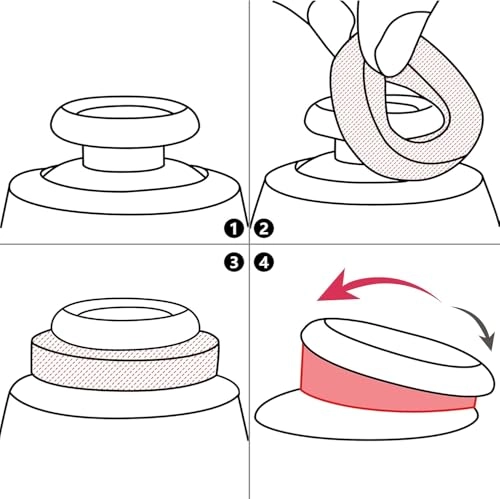 1 2
3 4