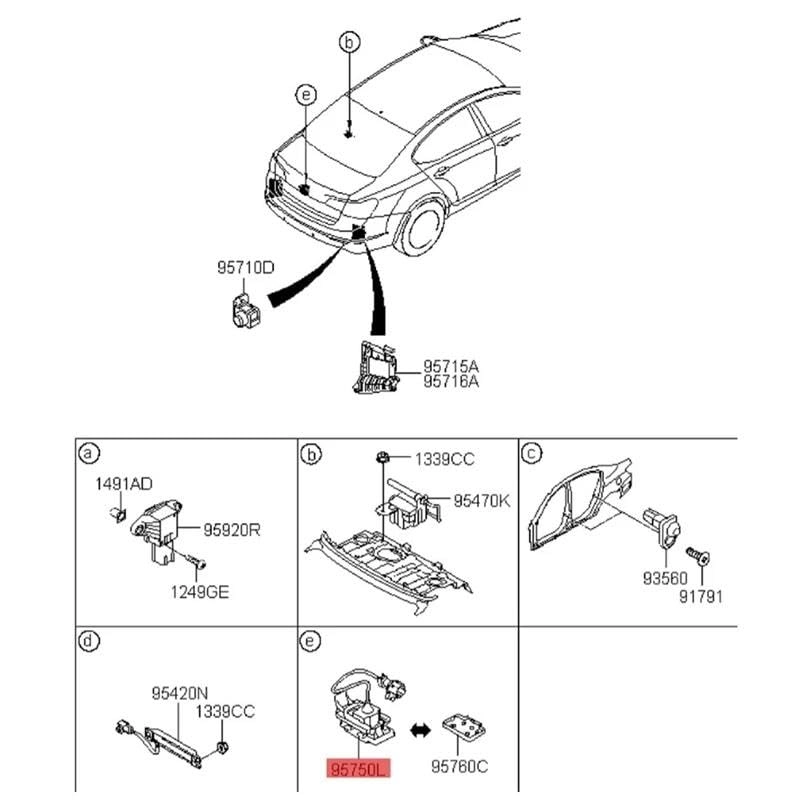 b
e
95710D
95715A
95716A

a
1491AD
95920R
1249GE

b
1339CC
95470K

c
93560
91791

d
95420N
1339CC

e
95750L
95760C