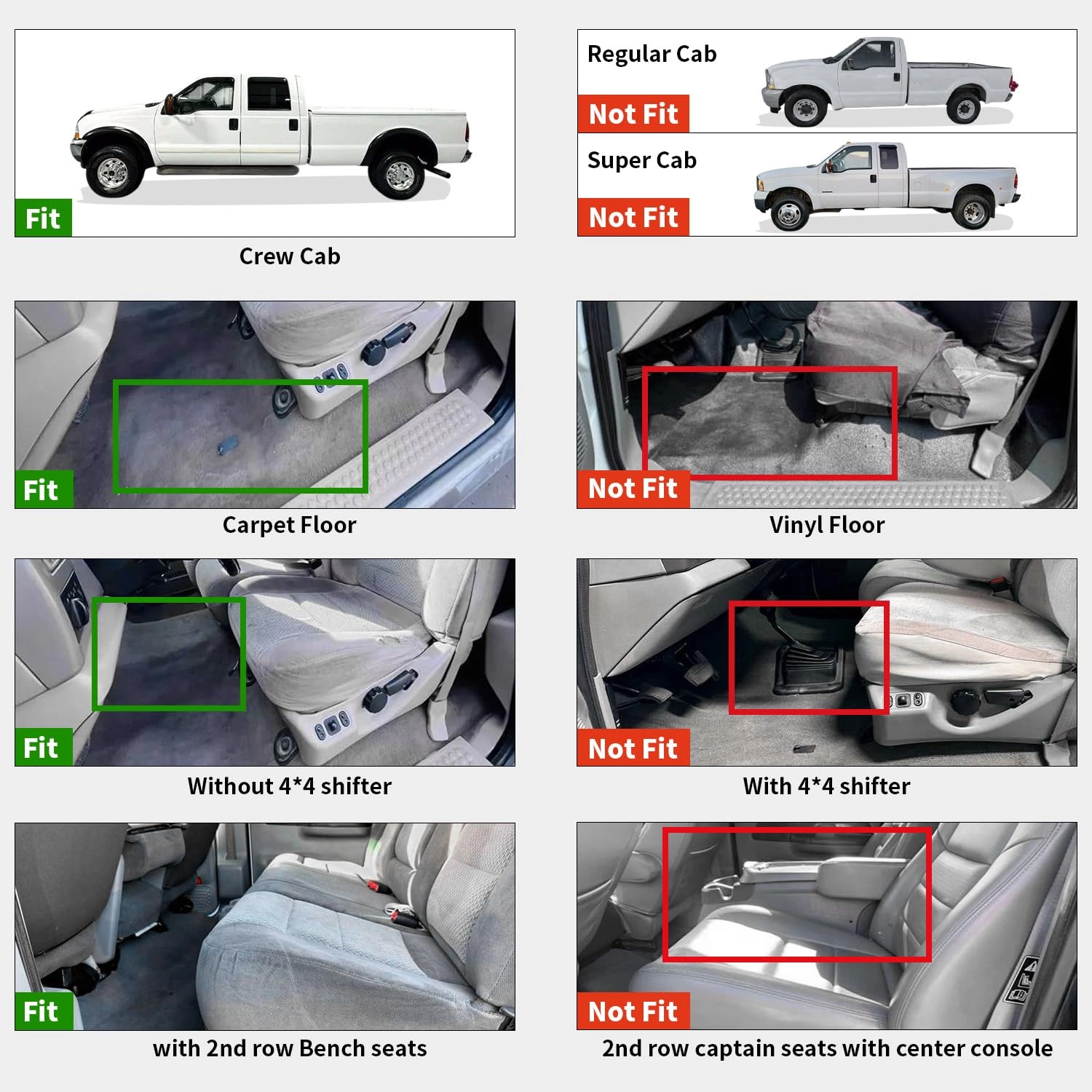 Fit

Crew Cab

Regular Cab

Not Fit

Super Cab

Not Fit

Fit

Carpet Floor

Not Fit

Vinyl Floor

Fit

Without 4*4 shifter

Not Fit

With 4*4 shifter

Fit

with 2nd row Bench seats

Not Fit

2nd row captain seats with center console