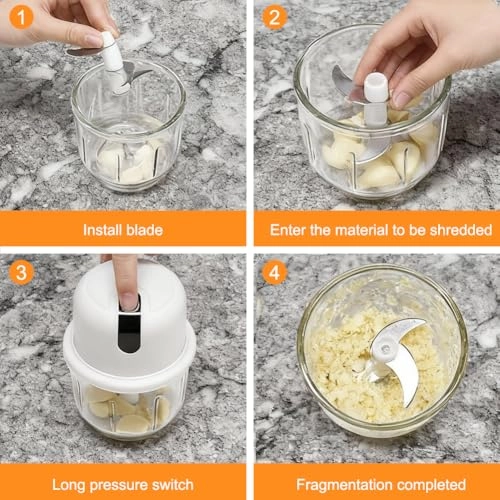 1

Install blade

2

Enter the material to be shredded

3

Long pressure switch

4

Fragmentation completed