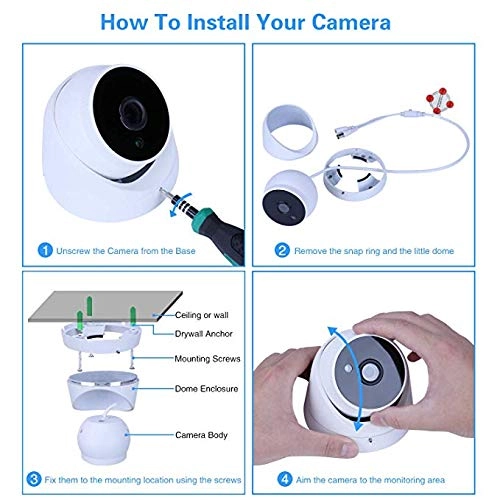 How To Install Your Camera

1 Unscrew the Camera from the Base

2 Remove the snap ring and the little dome

Ceiling or wall
Drywall Anchor
Mounting Screws
Dome Enclosure
Camera Body

3 Fix them to the mounting location using the screws

4 Aim the camera to the monitoring area