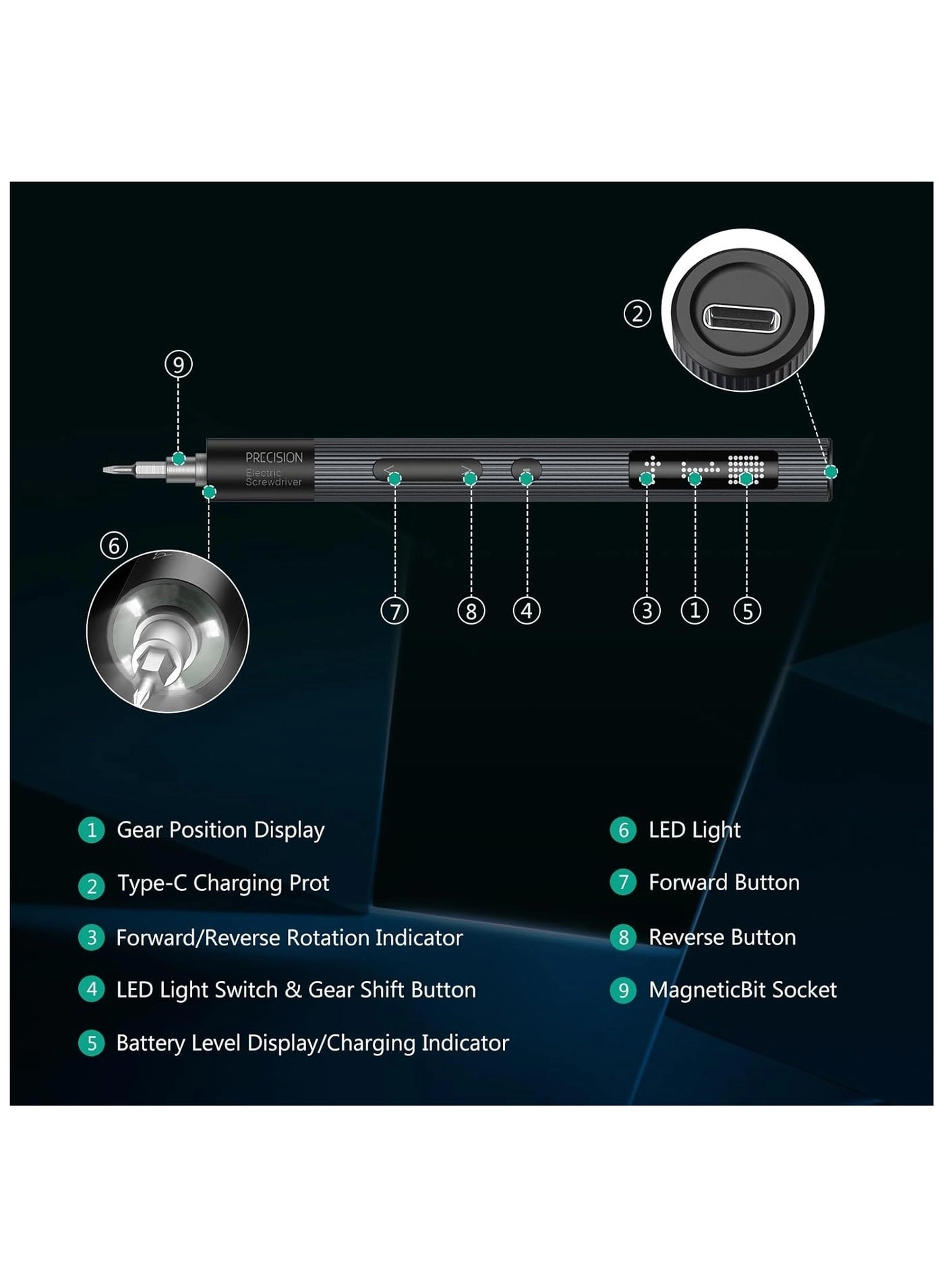 2

9

PRECISION
Electric
Screwdriver

6

7 8 4 3 1 5

1 Gear Position Display

2 Type-C Charging Prot

3 Forward/Reverse Rotation Indicator

4 LED Light Switch & Gear Shift Button

5 Battery Level Display/Charging Indicator

6 LED Light

7 Forward Button

8 Reverse Button

9 MagneticBit Socket