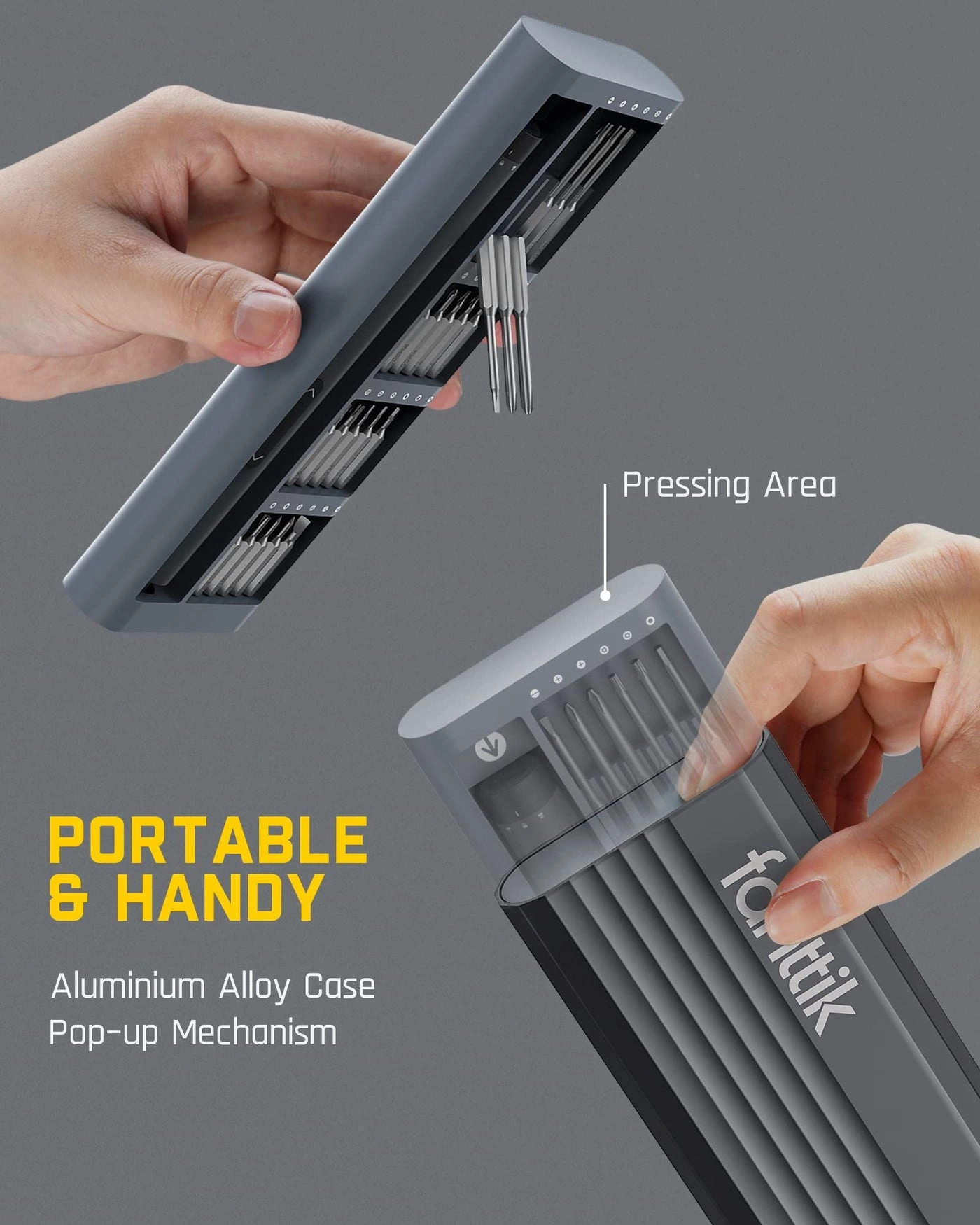 Pressing Area

PORTABLE & HANDY

Aluminium Alloy Case
Pop-up Mechanism

fanttik