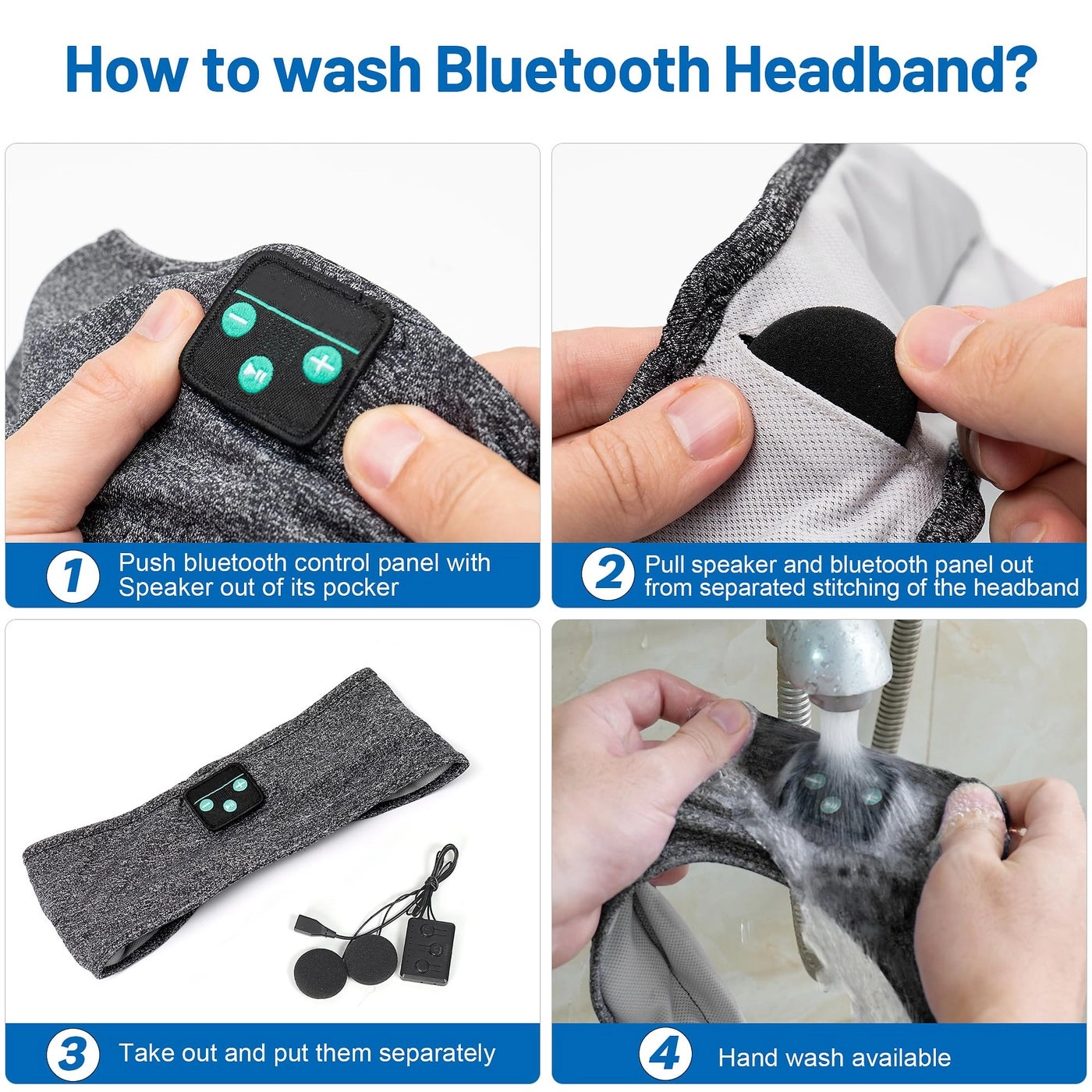 How to wash Bluetooth Headband?

1 Push bluetooth control panel with Speaker out of its pocker

2 Pull speaker and bluetooth panel out from separated stitching of the headband

3 Take out and put them separately

4 Hand wash available