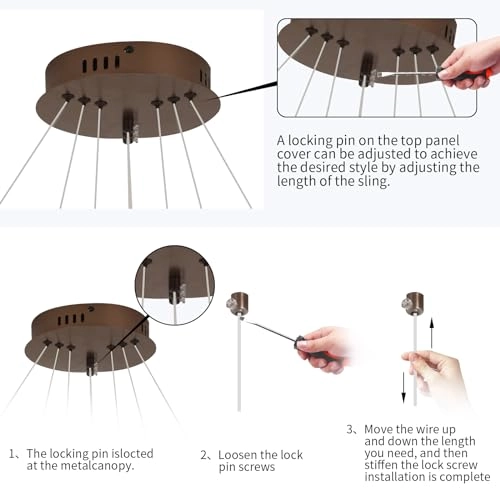 A locking pin on the top panel cover can be adjusted to achieve the desired style by adjusting the length of the sling.

1、The locking pin islocted at the metalcanopy.

2、Loosen the lock pin screws

3、Move the wire up and down the length you need, and then stiffen the lock screw installation is complete