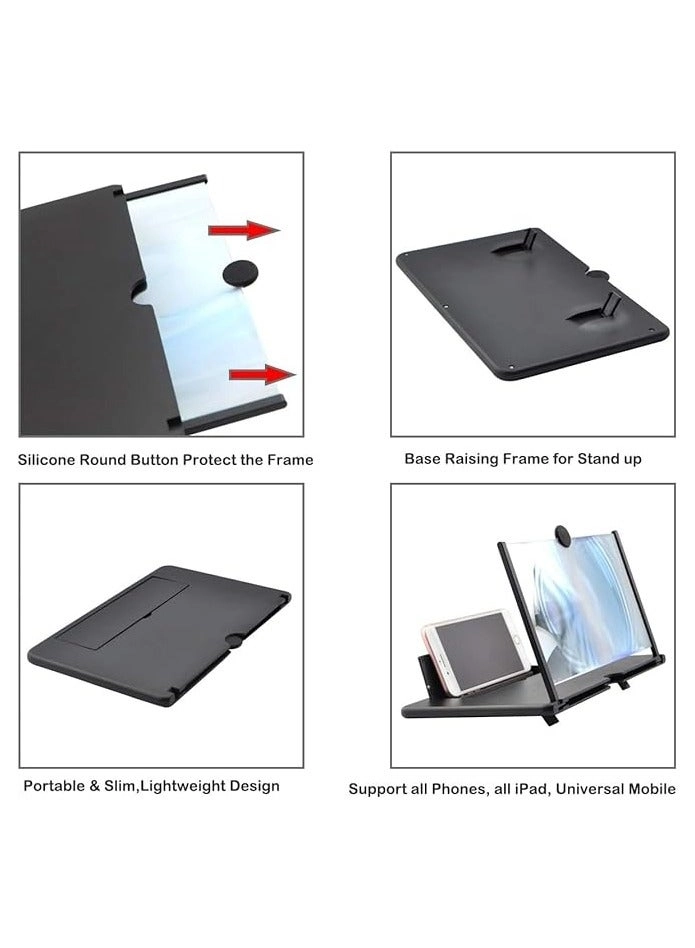 Silicone Round Button Protect the Frame

Base Raising Frame for Stand up

Portable & Slim,Lightweight Design

Support all Phones, all iPad, Universal Mobile