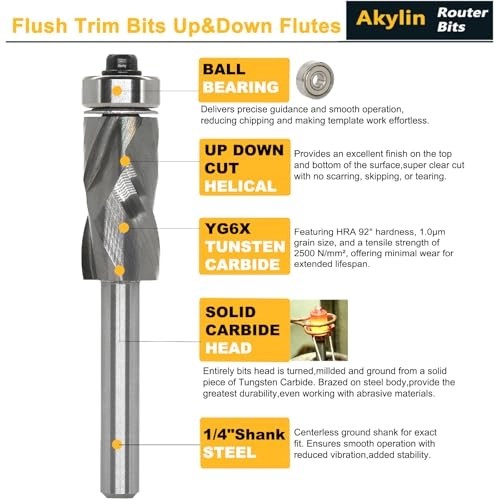 Flush Trim Bits Up&Down Flutes

Akylin Router Bits

BALL BEARING

Delivers precise guidance and smooth operation, reducing chipping and making template work effortless.

UP DOWN CUT HELICAL

Provides an excellent finish on the top and bottom of the surface,super clear cut with no scarring, skipping, or tearing.

YG6X TUNSTEN CARBIDE

Featuring HRA 92° hardness, 1.0μm grain size, and a tensile strength of 2500 N/mm², offering minimal wear for extended lifespan.

SOLID CARBIDE HEAD

Entirely bits head is turned,millded and ground from a solid piece of Tungsten Carbide. Brazed on steel body,provide the greatest durability,even working with abrasive materials.

1/4"Shank STEEL

Centerless ground shank for exact fit. Ensures smooth operation with reduced vibration,added stability.