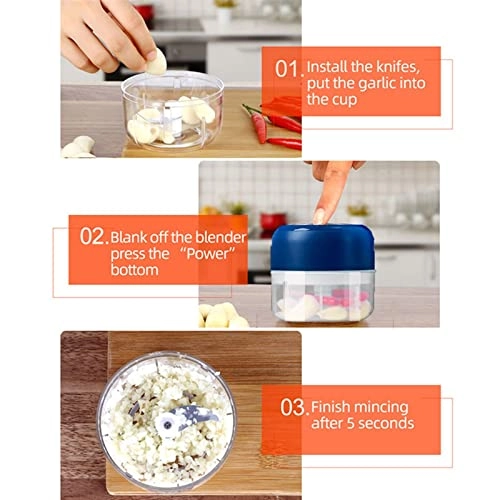 01. Install the knifes, put the garlic into the cup

02. Blank off the blender press the "Power" bottom

03. Finish mincing after 5 seconds