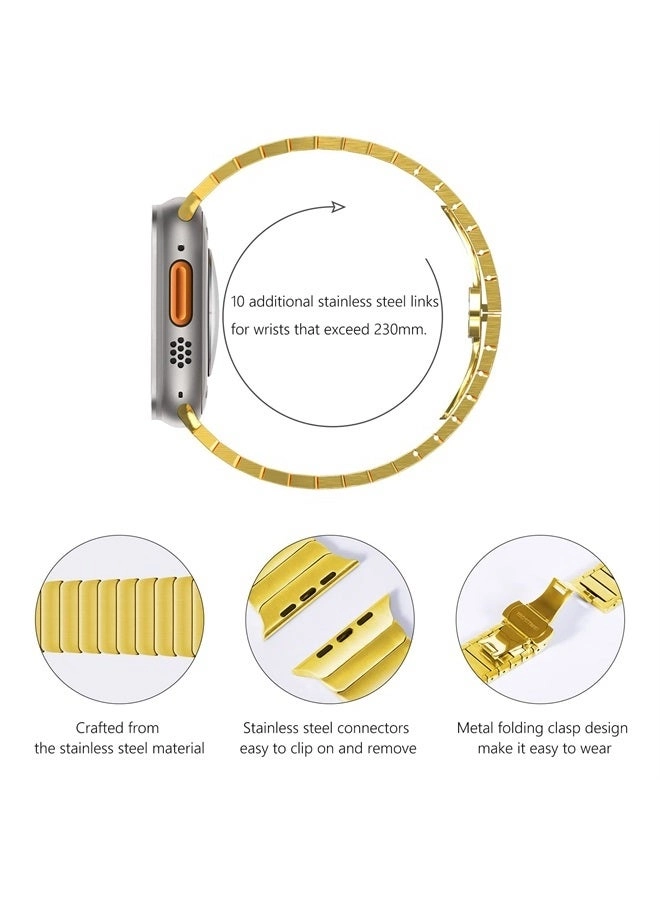 10 additional stainless steel links for wrists that exceed 230mm.

Crafted from the stainless steel material

Stainless steel connectors easy to clip on and remove

Metal folding clasp design make it easy to wear