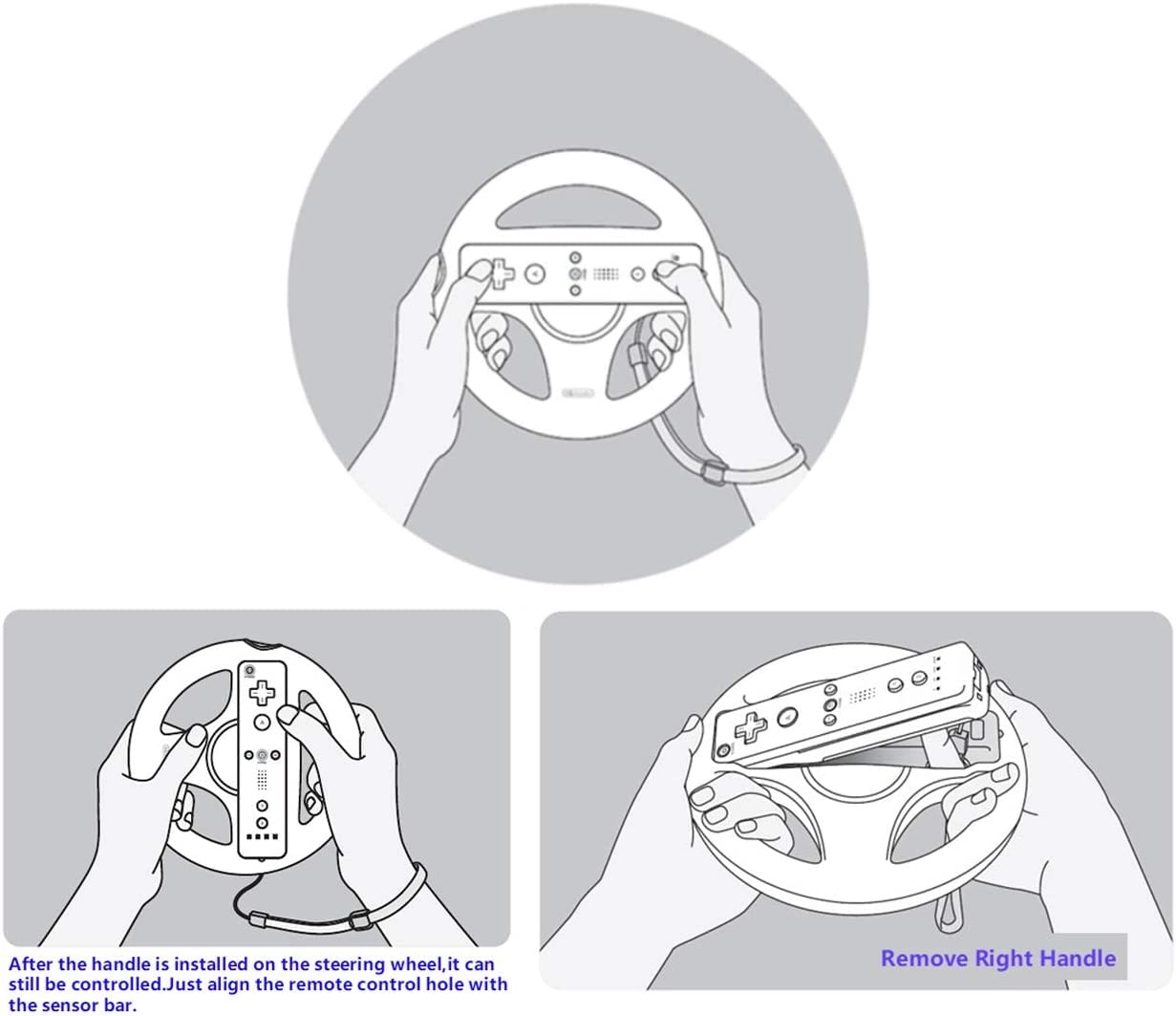 After the handle is installed on the steering wheel,it can still be controlled.Just align the remote control hole with the sensor bar.

Remove Right Handle