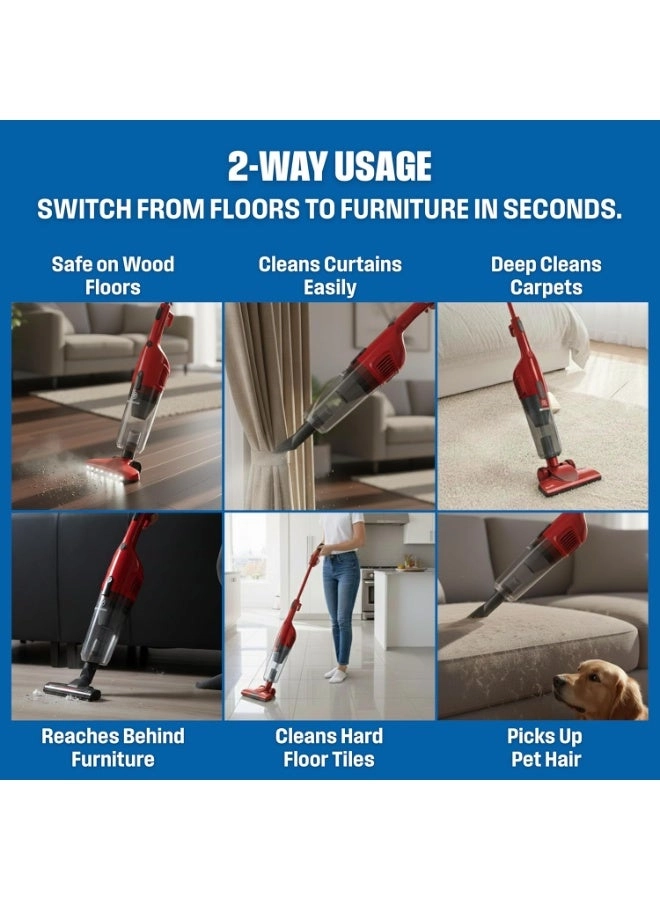 2-WAY USAGE
SWITCH FROM FLOORS TO FURNITURE IN SECONDS.

Safe on Wood Floors

Cleans Curtains Easily

Deep Cleans Carpets

Reaches Behind Furniture

Cleans Hard Floor Tiles

Picks Up Pet Hair