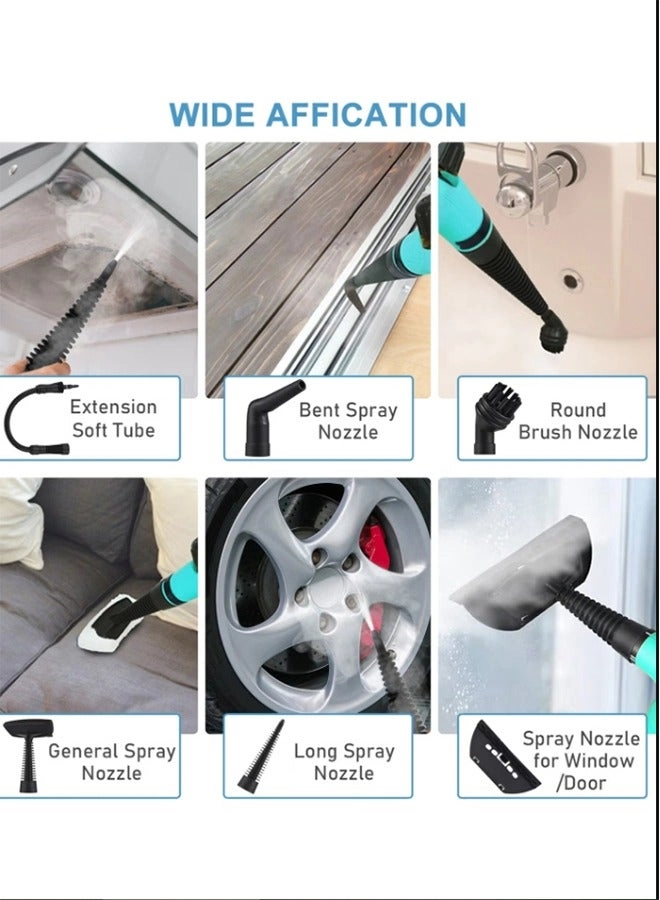 WIDE AFFICATION

Extension Soft Tube

Bent Spray Nozzle

Round Brush Nozzle

General Spray Nozzle

Long Spray Nozzle

Spray Nozzle for Window /Door