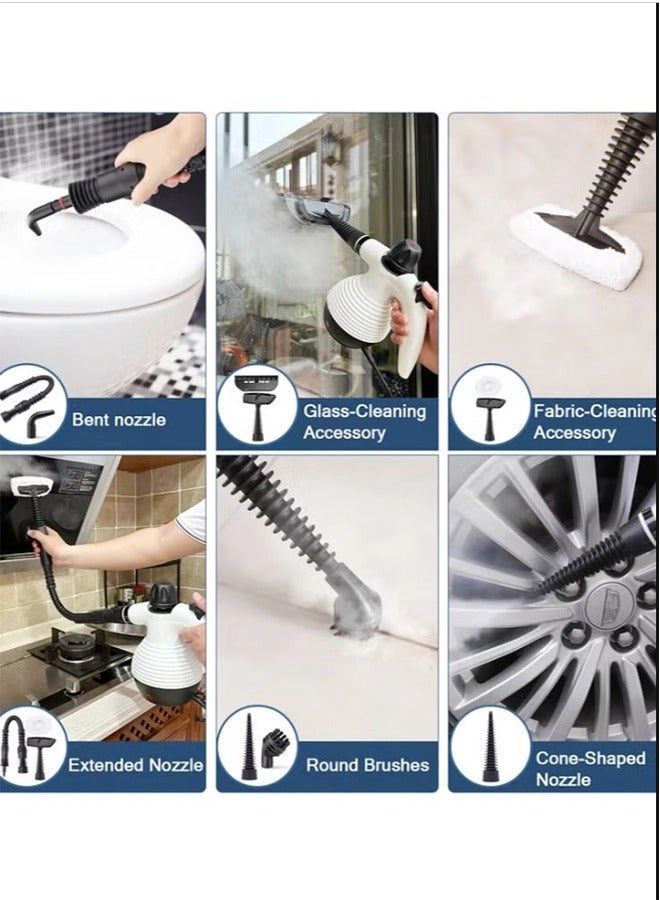 Bent nozzle

Glass-Cleaning Accessory

Fabric-Cleaning Accessory

Extended Nozzle

Round Brushes

Cone-Shaped Nozzle