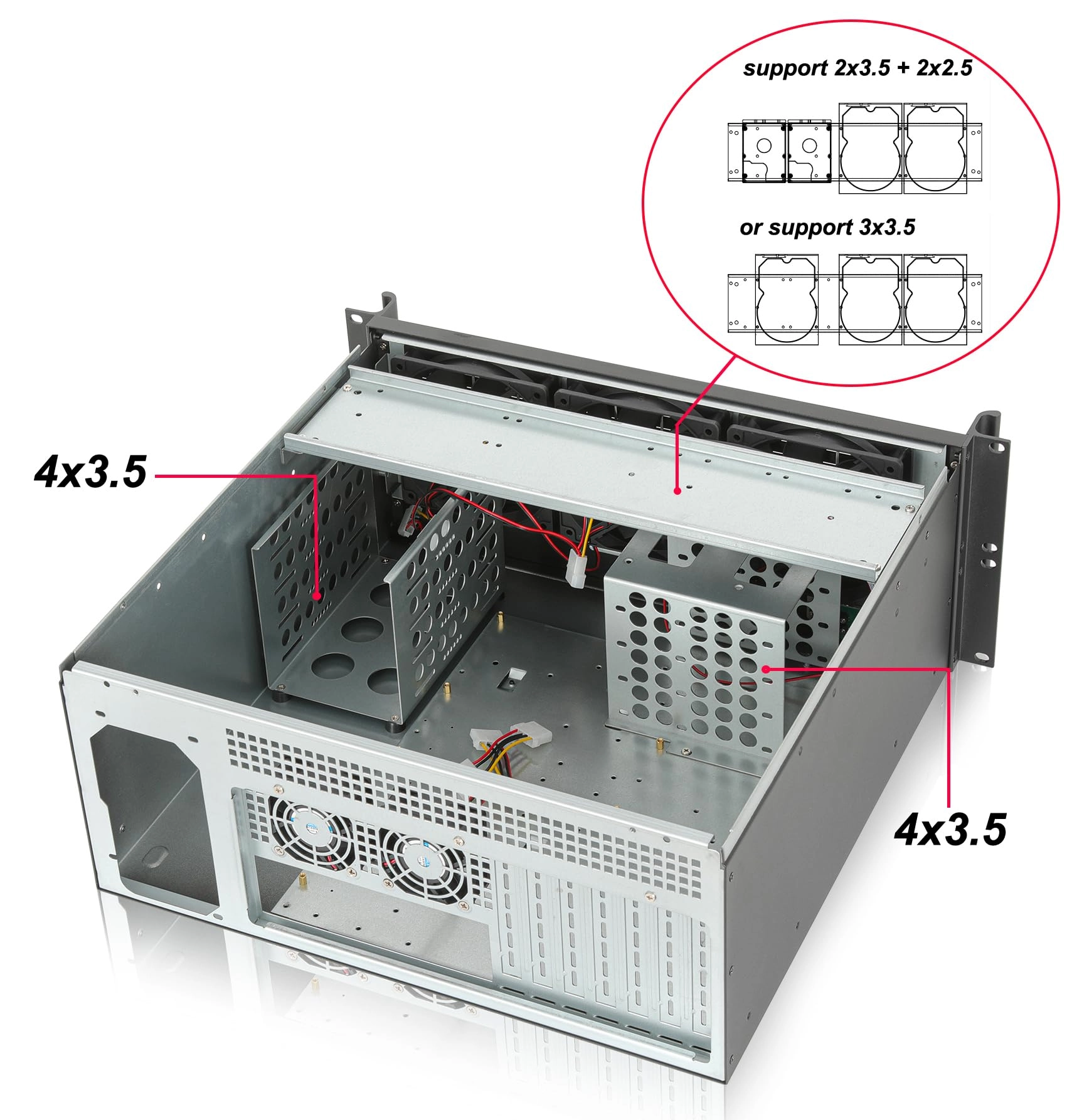 support 2x3.5 + 2x2.5

or support 3x3.5

4x3.5

4x3.5