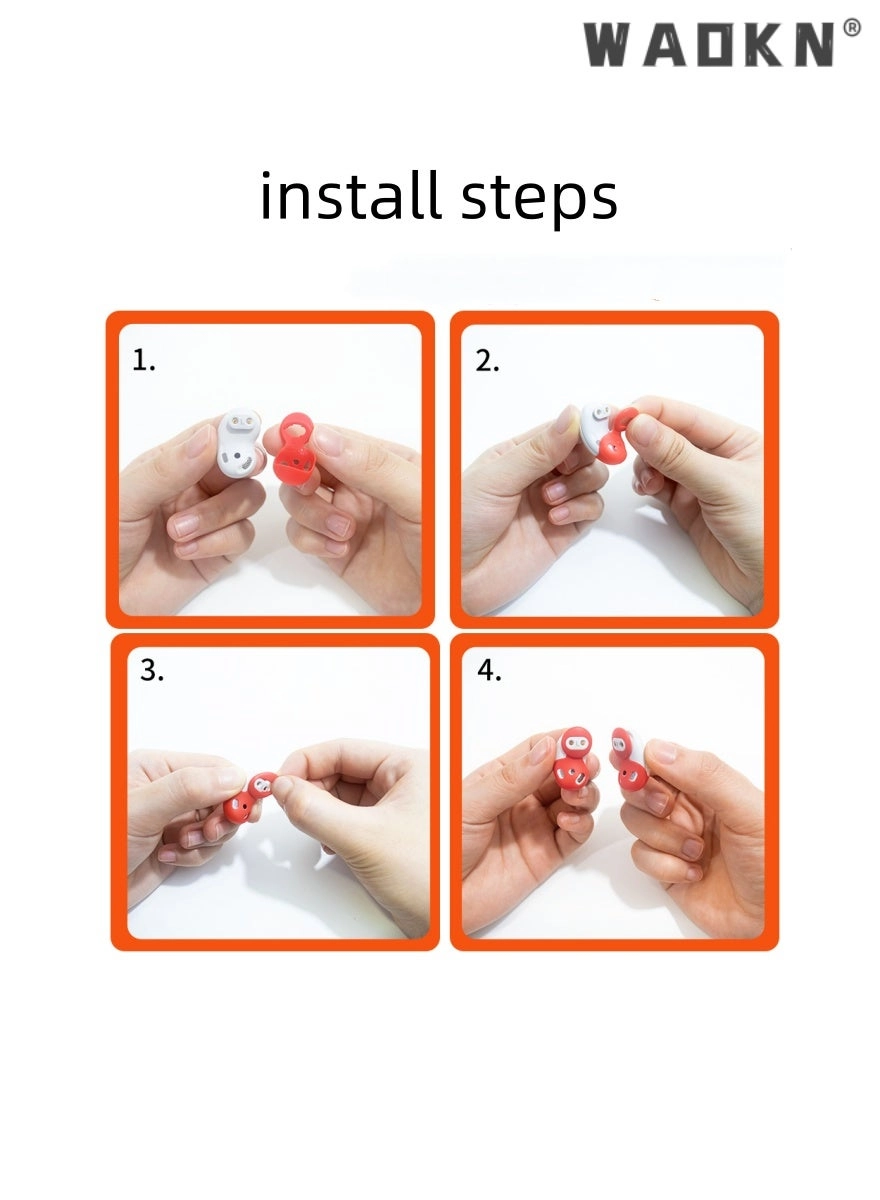 WAOKN®

install steps

1.

2.

3.

4.