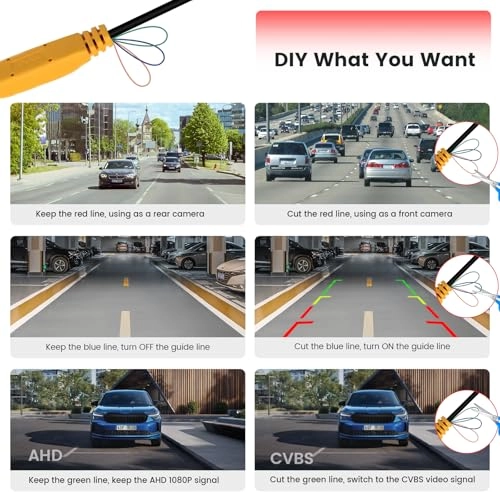 DIY What You Want

Keep the red line, using as a rear camera

Cut the red line, using as a front camera

Keep the blue line, turn OFF the guide line

Cut the blue line, turn ON the guide line

AHD

Keep the green line, keep the AHD 1080P signal

CVBS

Cut the green line, switch to the CVBS video signal