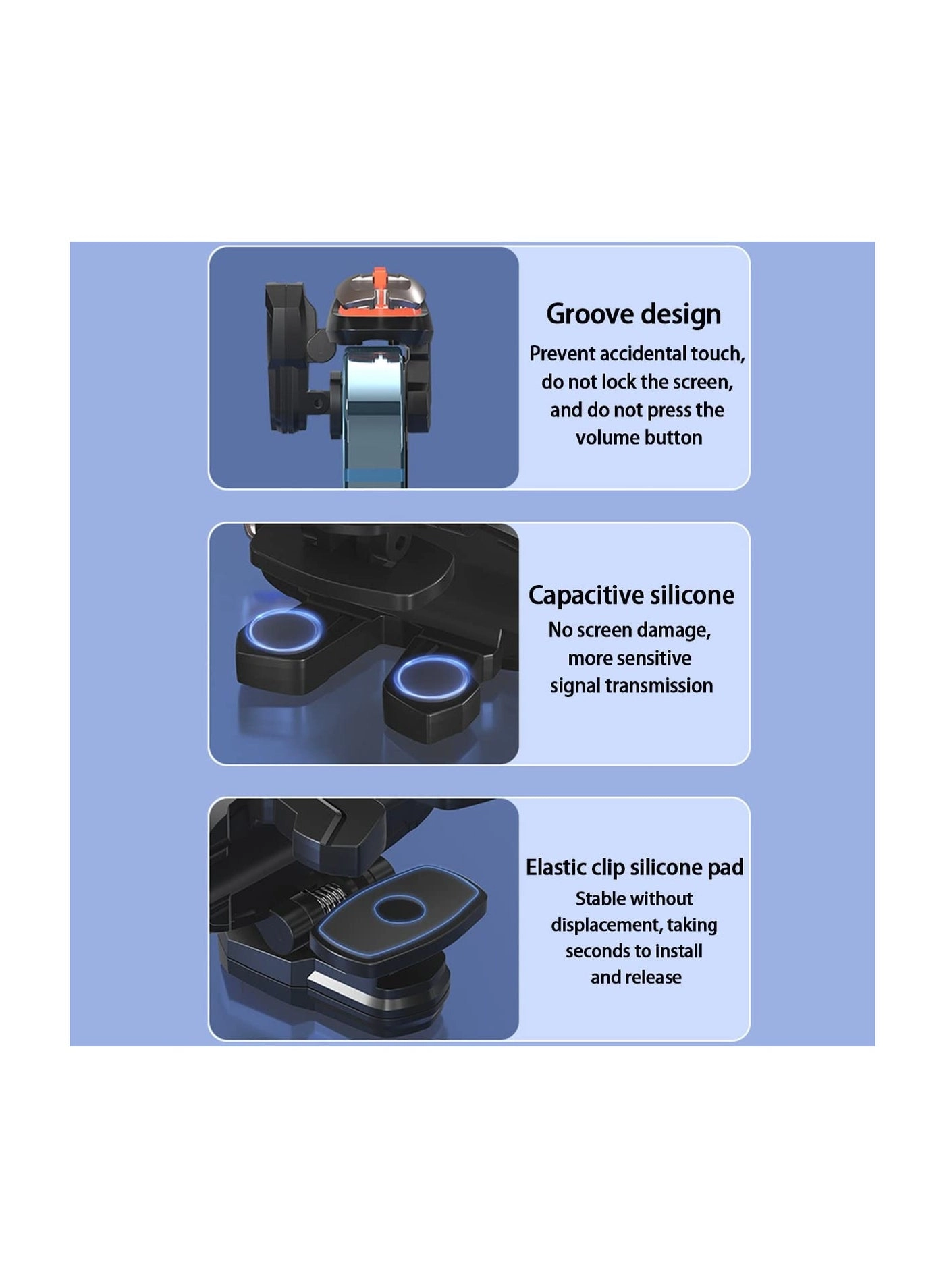 Groove design

Prevent accidental touch, do not lock the screen, and do not press the volume button

Capacitive silicone

No screen damage, more sensitive signal transmission

Elastic clip silicone pad

Stable without displacement, taking seconds to install and release