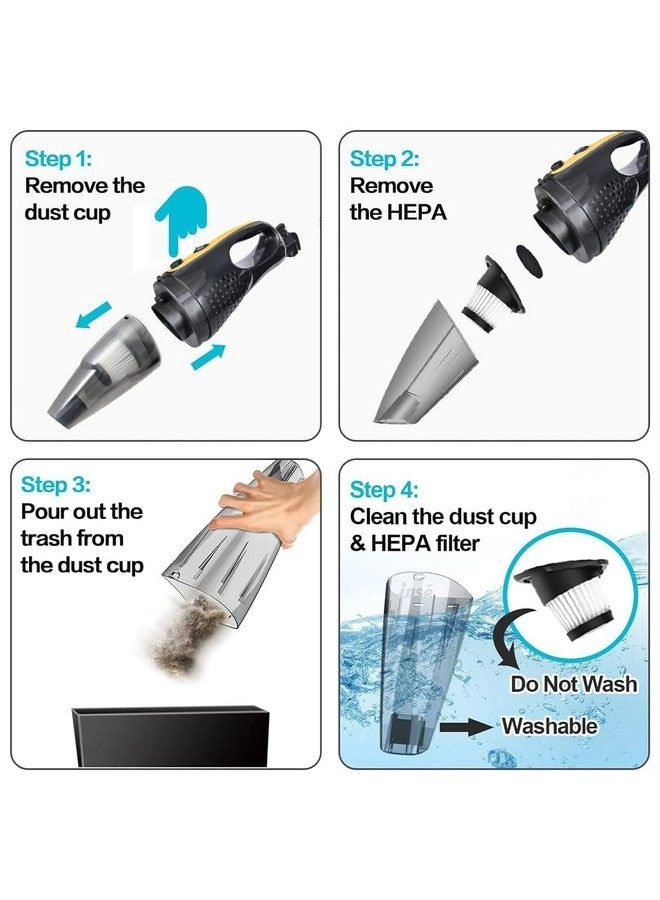 Step 1:
Remove the dust cup

Step 2:
Remove the HEPA

Step 3:
Pour out the trash from the dust cup

Step 4:
Clean the dust cup & HEPA filter

Do Not Wash

Washable