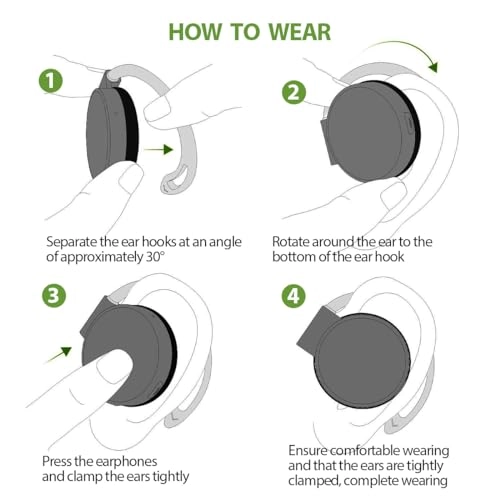 HOW TO WEAR

1

Separate the ear hooks at an angle of approximately 30°

2

Rotate around the ear to the bottom of the ear hook

3

Press the earphones and clamp the ears tightly

4

Ensure comfortable wearing and that the ears are tightly clamped, complete wearing