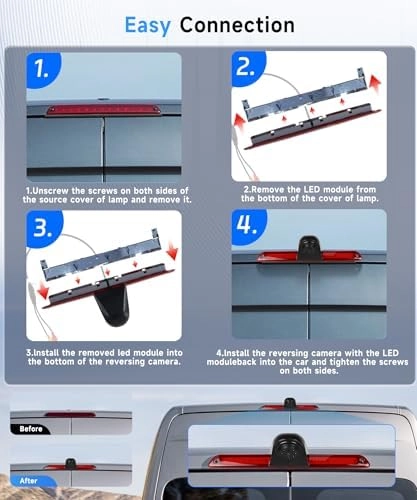 Easy Connection

1.

1.Unscrew the screws on both sides of the source cover of lamp and remove it.

2.

2.Remove the LED module from the bottom of the cover of lamp.

3.

3.Install the removed led module into the bottom of the reversing camera.

4.

4.Install the reversing camera with the LED moduleback into the car and tighten the screws on both sides.

Before

After