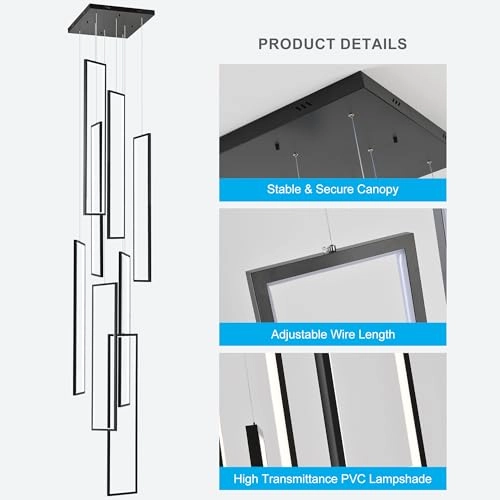 PRODUCT DETAILS

Stable & Secure Canopy

Adjustable Wire Length

High Transmittance PVC Lampshade