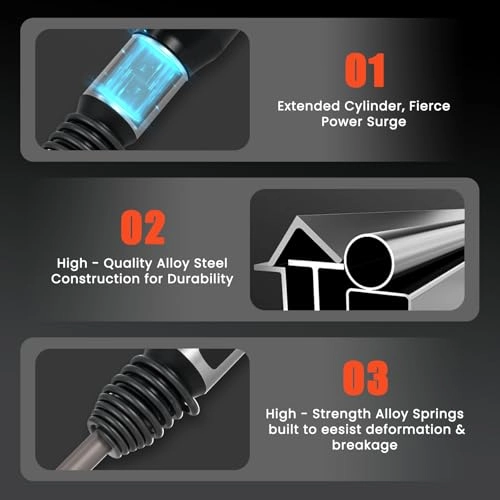 01

Extended Cylinder, Fierce Power Surge

02

High - Quality Alloy Steel Construction for Durability

03

High - Strength Alloy Springs built to eesist deformation & breakage