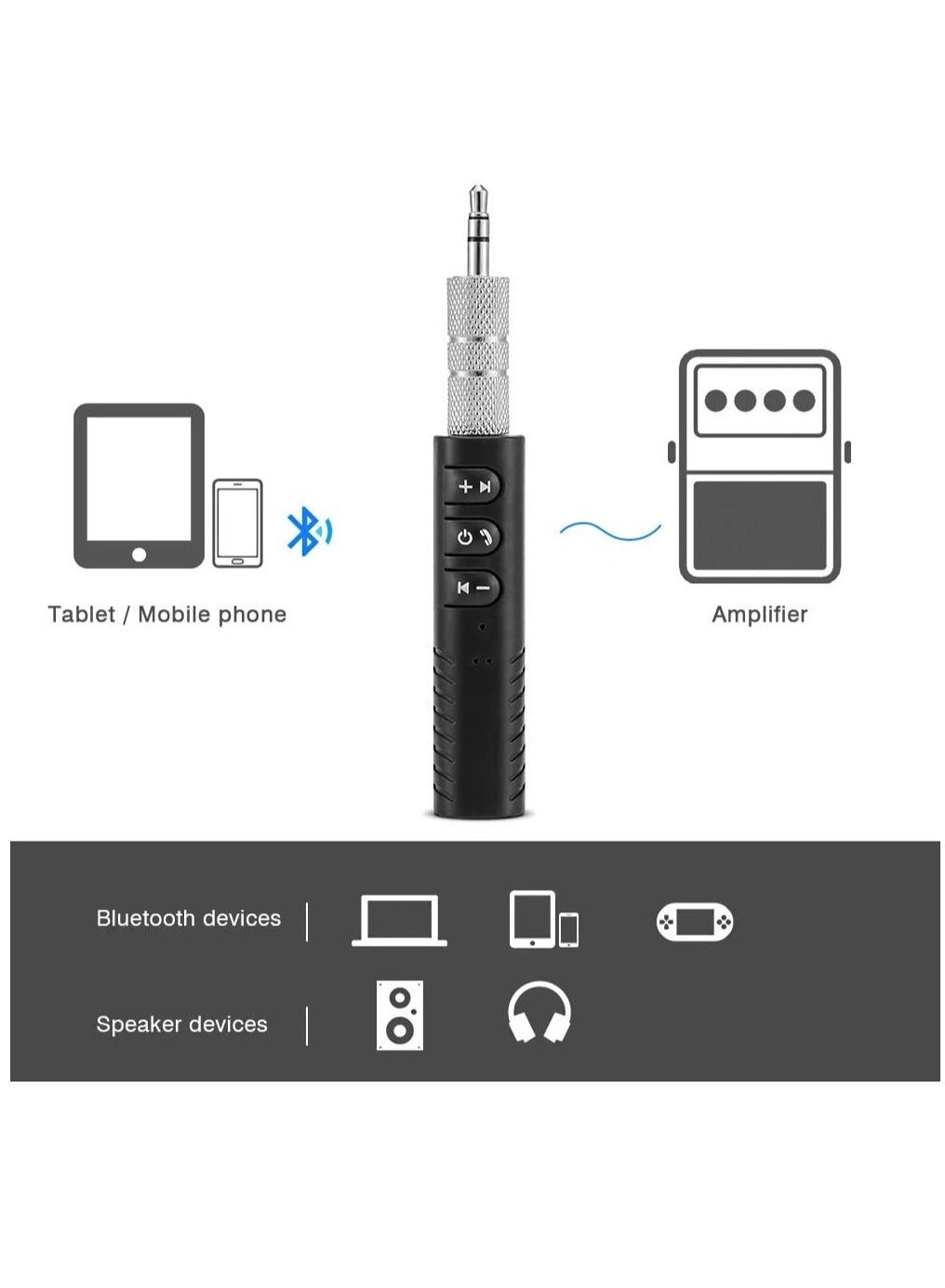 Tablet / Mobile phone

Amplifier

Bluetooth devices

Speaker devices