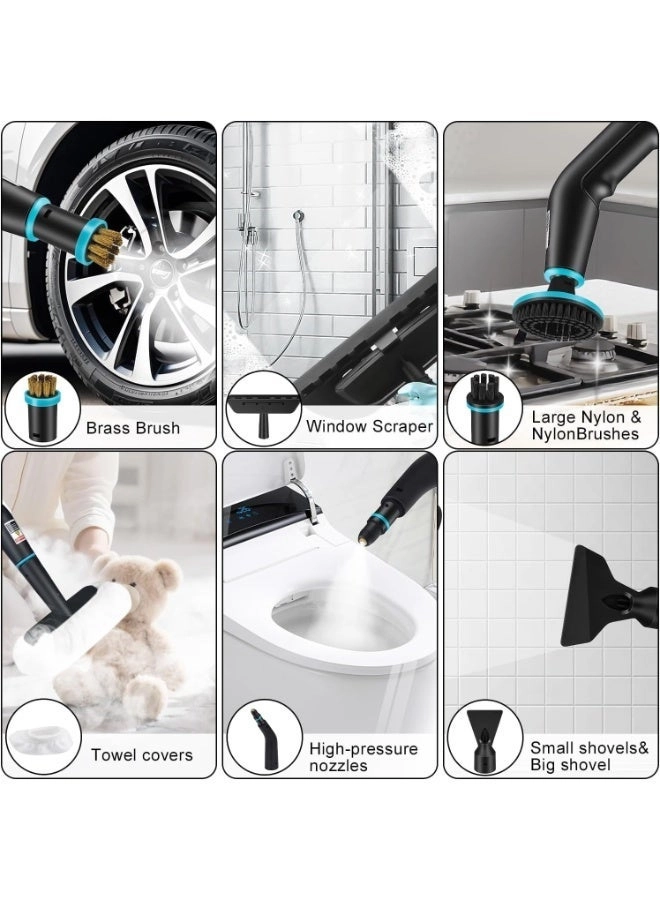 Brass Brush

Window Scraper

Large Nylon & NylonBrushes

Towel covers

High-pressure nozzles

Small shovels& Big shovel