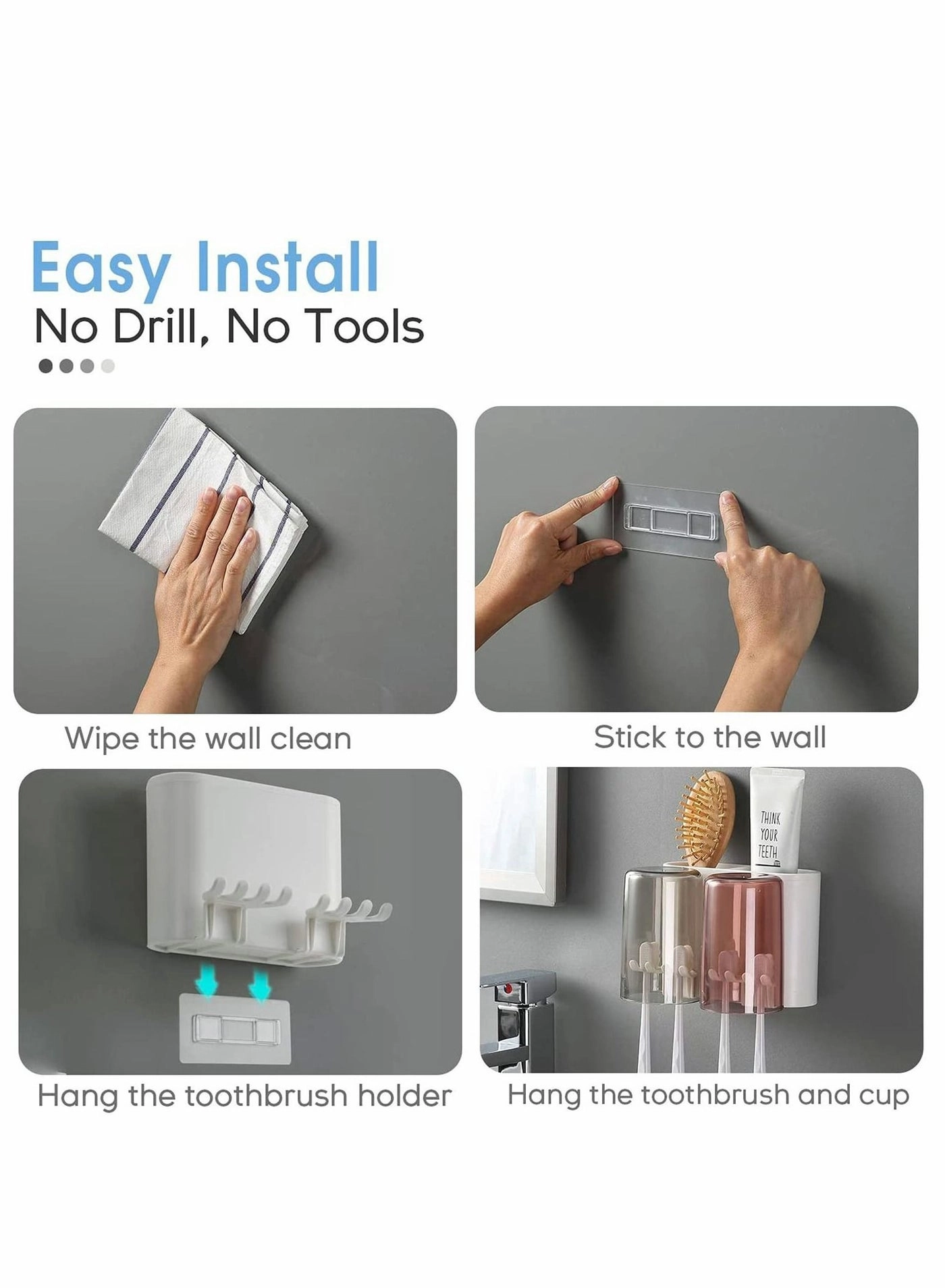 Easy Install
No Drill, No Tools

Wipe the wall clean

Stick to the wall

Hang the toothbrush holder

THINK YOUR TEETH

Hang the toothbrush and cup