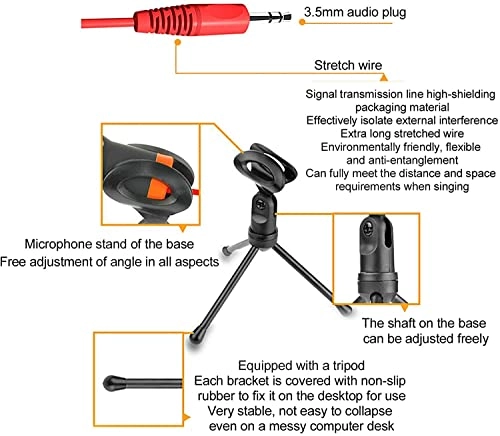 3.5mm audio plug

Stretch wire

Signal transmission line high-shielding packaging material
Effectively isolate external interference
Extra long stretched wire
Environmentally friendly, flexible and anti-entanglement
Can fully meet the distance and space requirements when singing

Microphone stand of the base
Free adjustment of angle in all aspects

The shaft on the base can be adjusted freely

Equipped with a tripod
Each bracket is covered with non-slip rubber to fix it on the desktop for use
Very stable, not easy to collapse even on a messy computer desk