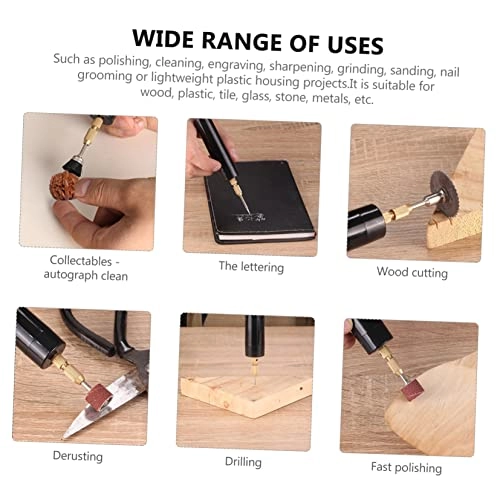 WIDE RANGE OF USES

Such as polishing, cleaning, engraving, sharpening, grinding, sanding, nail grooming or lightweight plastic housing projects.It is suitable for wood, plastic, tile, glass, stone, metals, etc.

Collectables - autograph clean

The lettering

Wood cutting

Derusting

Drilling

Fast polishing