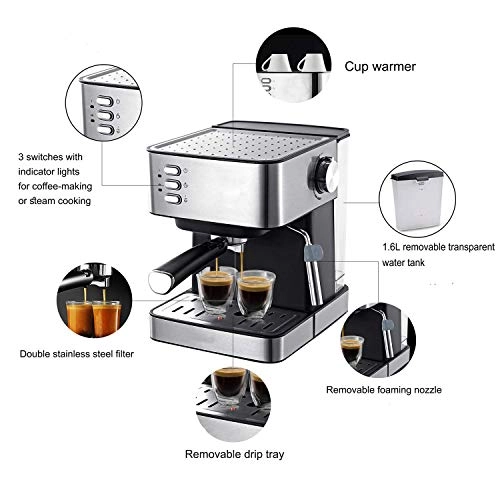 Cup warmer

3 switches with indicator lights for coffee-making or steam cooking

1.6L removable transparent water tank

Double stainless steel filter

Removable foaming nozzle

Removable drip tray