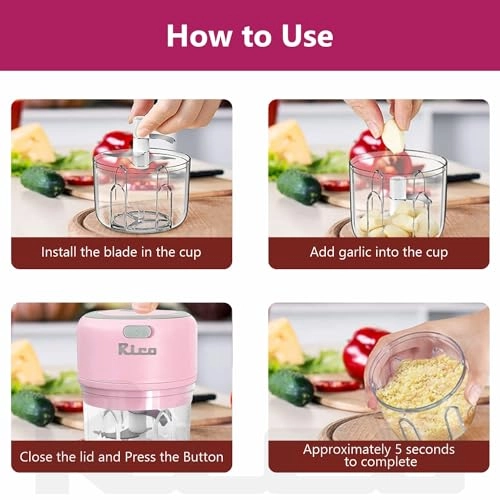 How to Use

Install the blade in the cup

Add garlic into the cup

Rico

Close the lid and Press the Button

Approximately 5 seconds to complete