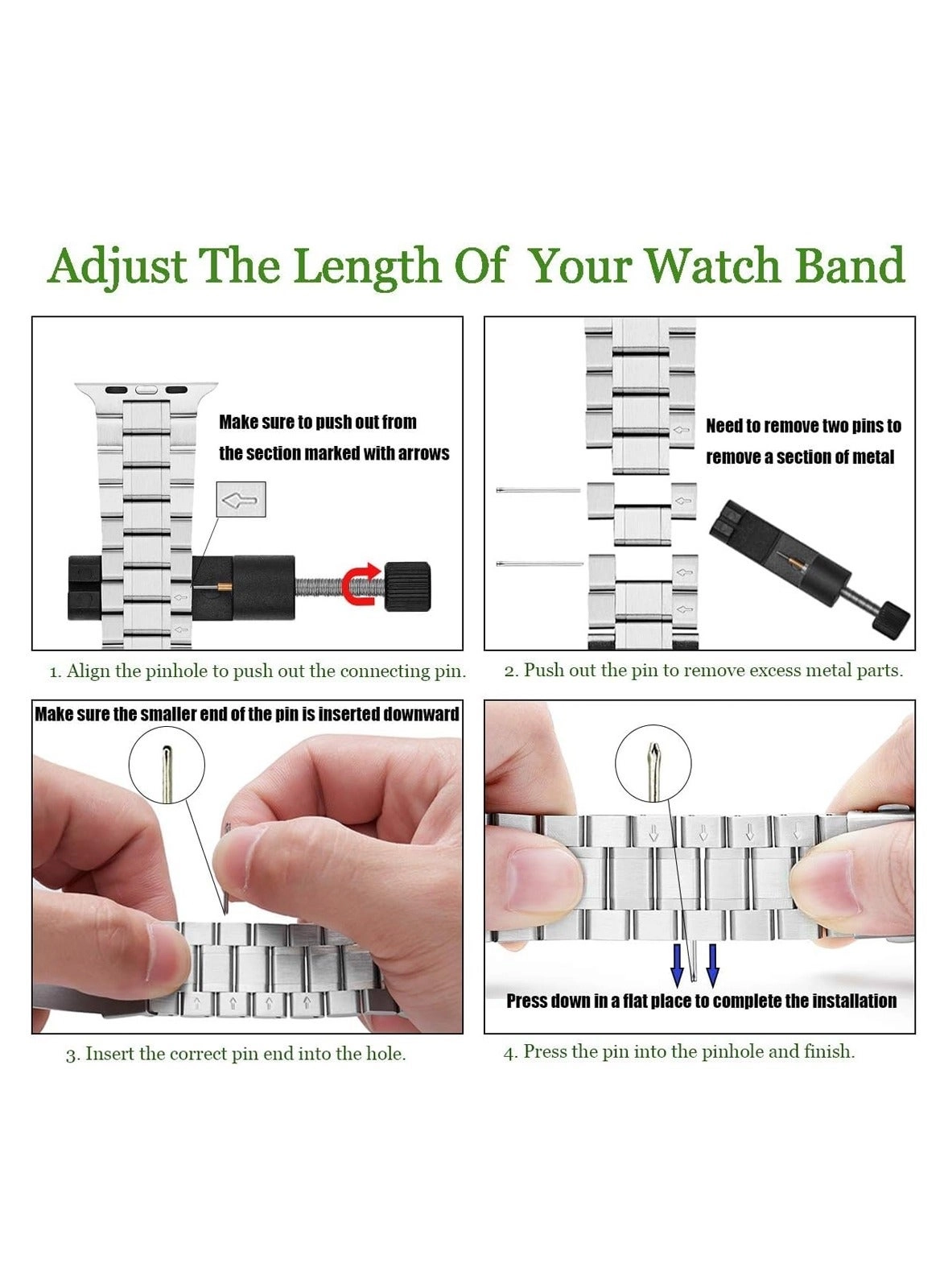 Adjust The Length Of Your Watch Band

Make sure to push out from the section marked with arrows

1. Align the pinhole to push out the connecting pin.

Need to remove two pins to remove a section of metal

2. Push out the pin to remove excess metal parts.

Make sure the smaller end of the pin is inserted downward

3. Insert the correct pin end into the hole.

Press down in a flat place to complete the installation

4. Press the pin into the pinhole and finish.