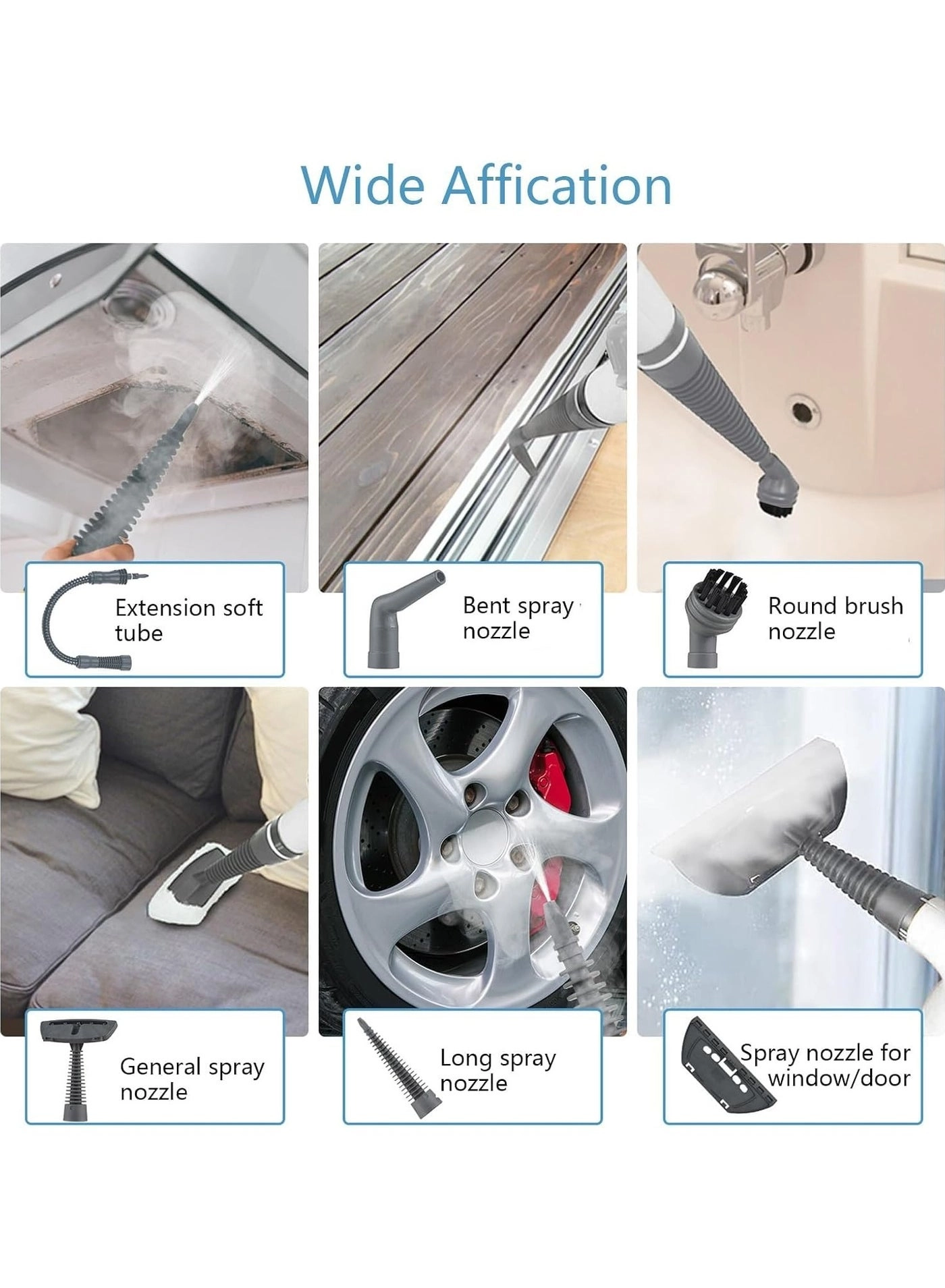 Wide Affication

Extension soft tube

Bent spray nozzle

Round brush nozzle

General spray nozzle

Long spray nozzle

Spray nozzle for window/door